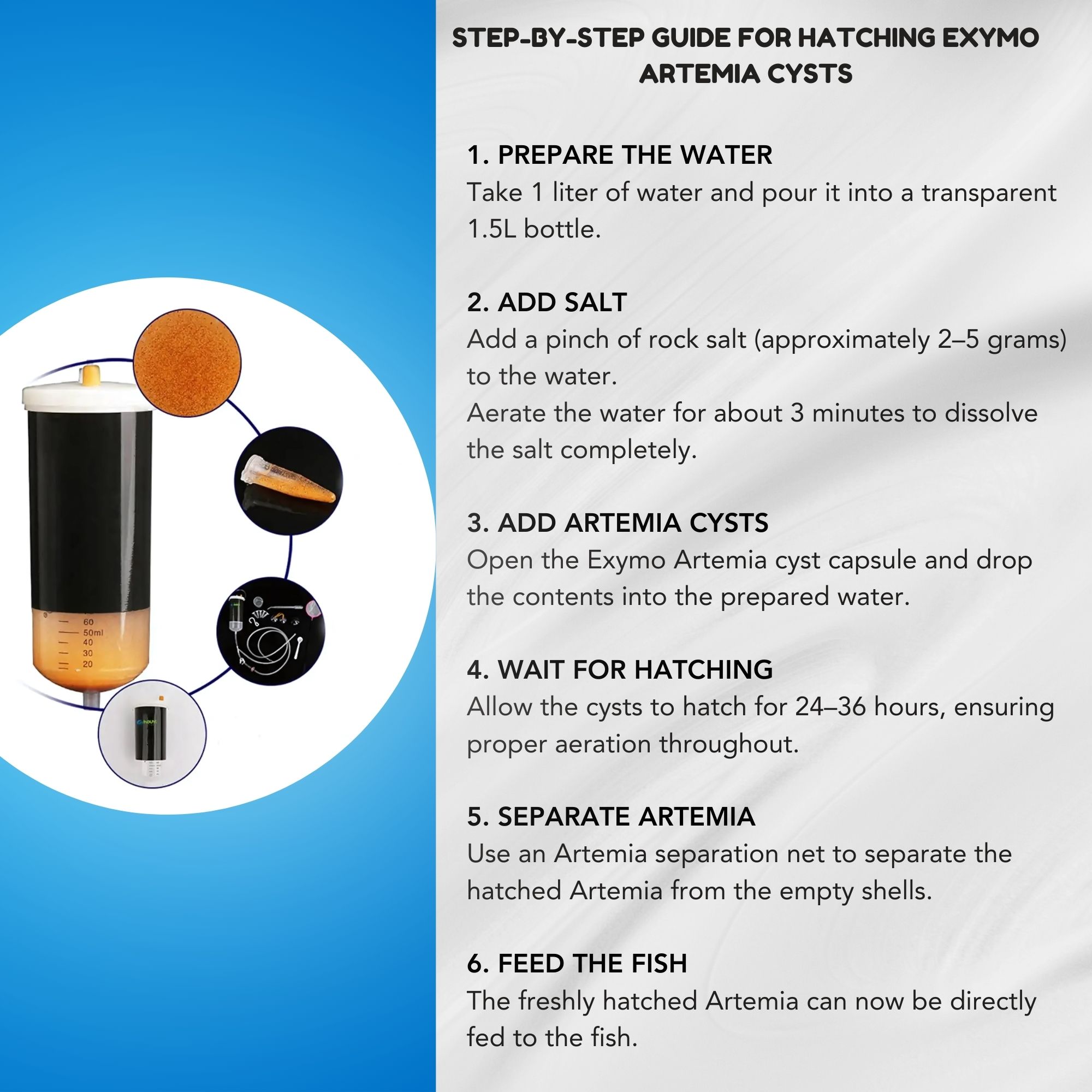 60
50ml
40
30
20

STEP-BY-STEP GUIDE FOR HATCHING EXYMO ARTEMIA CYSTS

1. PREPARE THE WATER
Take 1 liter of water and pour it into a transparent 1.5L bottle.

2. ADD SALT
Add a pinch of rock salt (approximately 2–5 grams) to the water.
Aerate the water for about 3 minutes to dissolve the salt completely.

3. ADD ARTEMIA CYSTS
Open the Exymo Artemia cyst capsule and drop the contents into the prepared water.

4. WAIT FOR HATCHING
Allow the cysts to hatch for 24–36 hours, ensuring proper aeration throughout.

5. SEPARATE ARTEMIA
Use an Artemia separation net to separate the hatched Artemia from the empty shells.

6. FEED THE FISH
The freshly hatched Artemia can now be directly fed to the fish.