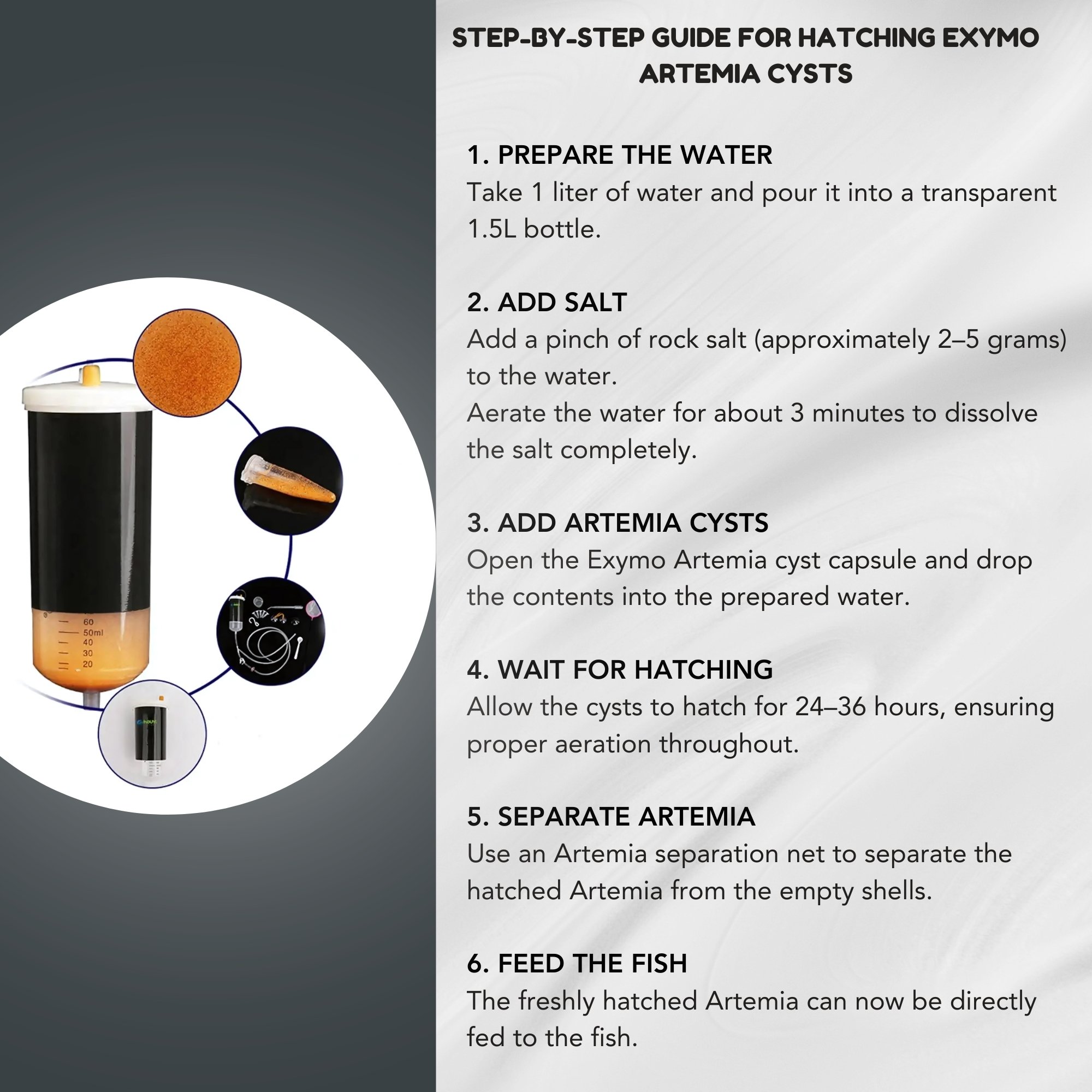 60
50ml
40
30
20

STEP-BY-STEP GUIDE FOR HATCHING EXYMO ARTEMIA CYSTS

1. PREPARE THE WATER
Take 1 liter of water and pour it into a transparent 1.5L bottle.

2. ADD SALT
Add a pinch of rock salt (approximately 2–5 grams) to the water.
Aerate the water for about 3 minutes to dissolve the salt completely.

3. ADD ARTEMIA CYSTS
Open the Exymo Artemia cyst capsule and drop the contents into the prepared water.

4. WAIT FOR HATCHING
Allow the cysts to hatch for 24–36 hours, ensuring proper aeration throughout.

5. SEPARATE ARTEMIA
Use an Artemia separation net to separate the hatched Artemia from the empty shells.

6. FEED THE FISH
The freshly hatched Artemia can now be directly fed to the fish.